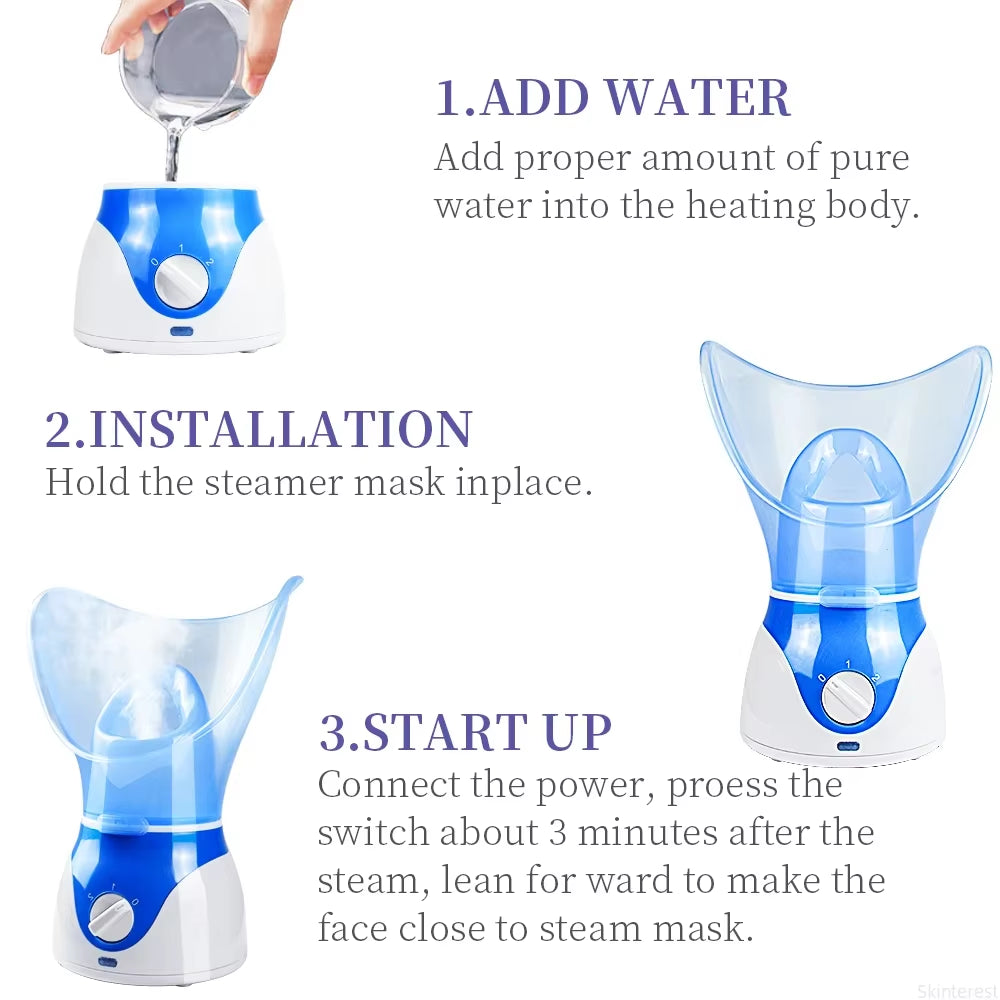 1.ADD WATER
Add proper amount of pure water into the heating body.

0 1 2

2.INSTALLATION
Hold the steamer mask inplace.

0 1 2

3.START UP
Connect the power, proess the switch about 3 minutes after the steam, lean for ward to make the face close to steam mask.

2 1 0

Skinterest